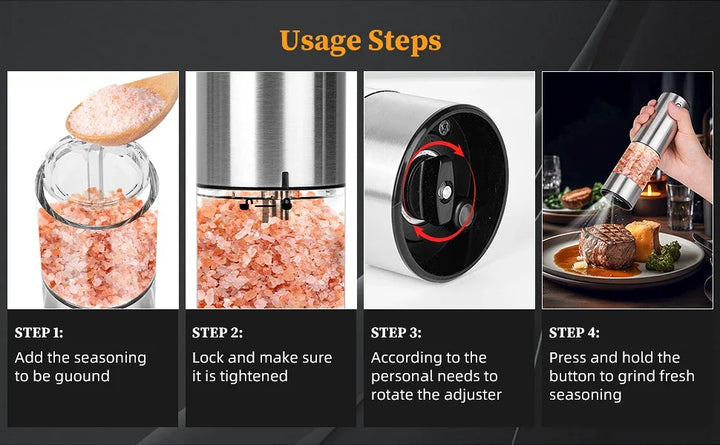 Usage Steps

STEP 1:
Add the seasoning to be guound

STEP 2:
Lock and make sure it is tightened

STEP 3:
According to the personal needs to rotate the adjuster

STEP 4:
Press and hold the button to grind fresh seasoning